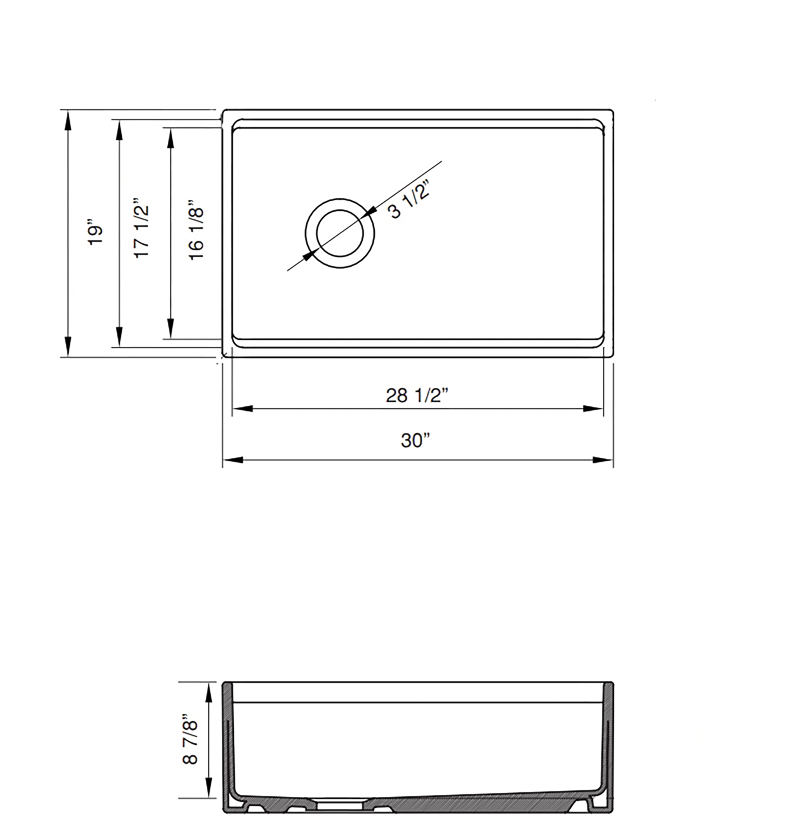 19"
17 1/2"
16 1/8"
3 1/2"
28 1/2"
30"
8 7/8"